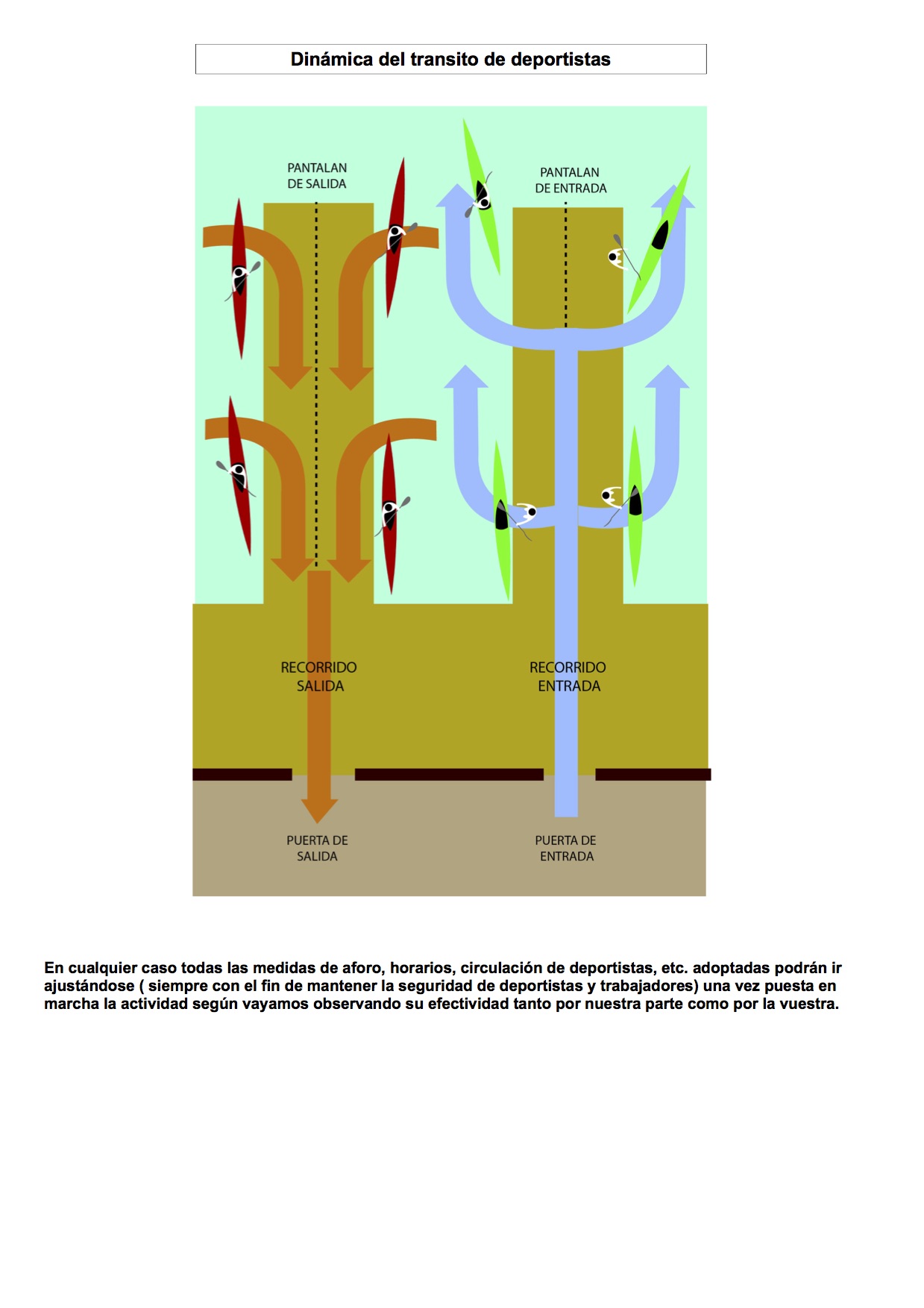 Dinámica del transito de deportistas

PANTALAN DE SALIDA

PANTALAN DE ENTRADA

RECORRIDO SALIDA

RECORRIDO ENTRADA

PUERTA DE SALIDA

PUERTA DE ENTRADA

En cualquier caso todas las medidas de aforo, horarios, circulación de deportistas, etc. adoptadas podrán ir ajustándose ( siempre con el fin de mantener la seguridad de deportistas y trabajadores) una vez puesta en marcha la actividad según vayamos observando su efectividad tanto por nuestra parte como por la vuestra.